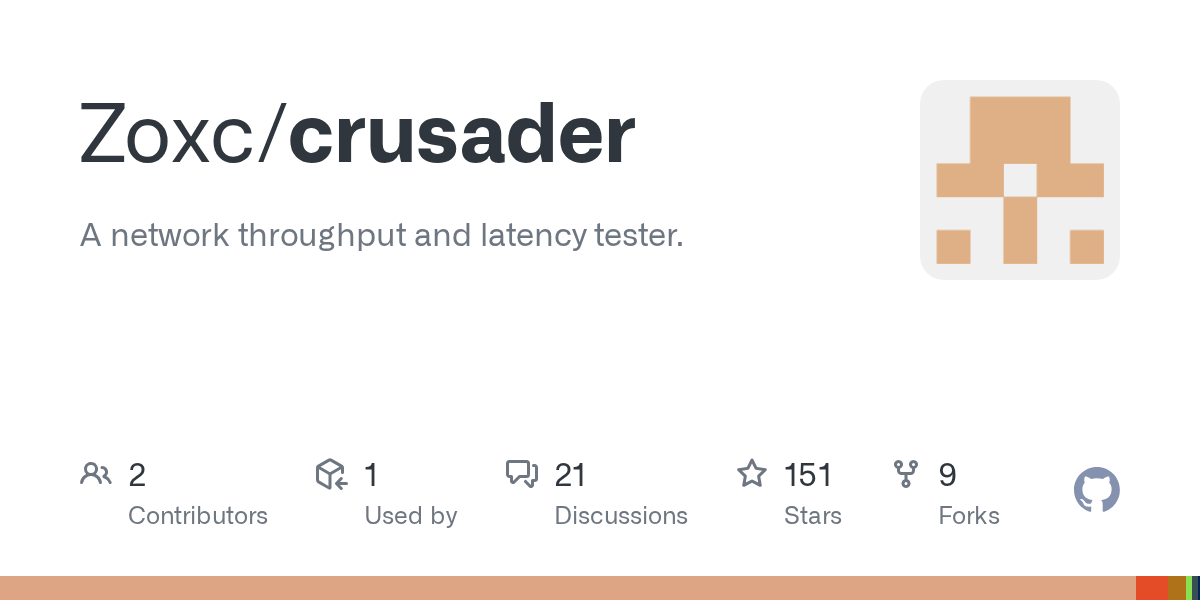 Zoxc/crusader

A network throughput and latency tester.

2
Contributors

1
Used by

21
Discussions

151
Stars

9
Forks